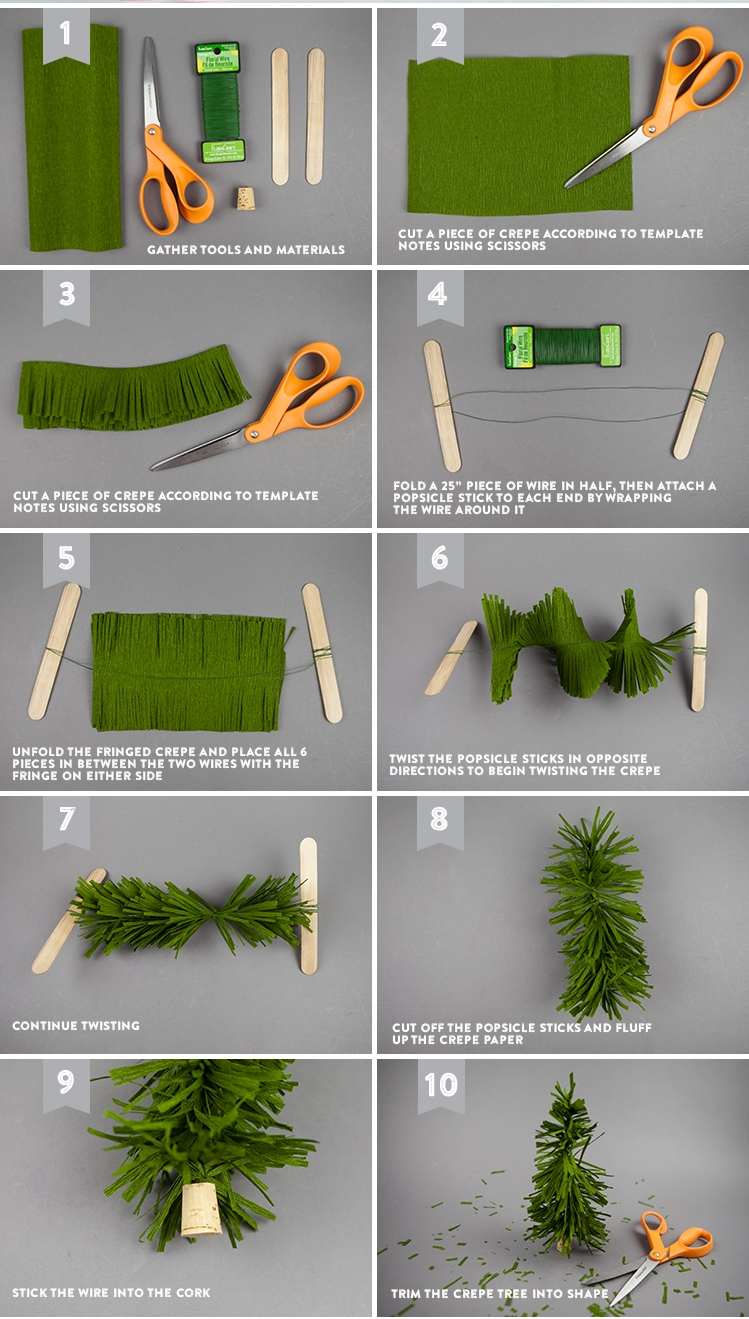 1

GATHER TOOLS AND MATERIALS

2

CUT A PIECE OF CREPE ACCORDING TO TEMPLATE NOTES USING SCISSORS

3

CUT A PIECE OF CREPE ACCORDING TO TEMPLATE NOTES USING SCISSORS

4

FOLD A 25" PIECE OF WIRE IN HALF, THEN ATTACH A POPSICLE STICK TO EACH END BY WRAPPING THE WIRE AROUND IT

5

UNFOLD THE FRINGED CREPE AND PLACE ALL 6 PIECES IN BETWEEN THE TWO WIRES WITH THE FRINGE ON EITHER SIDE

6

TWIST THE POPSICLE STICKS IN OPPOSITE DIRECTIONS TO BEGIN TWISTING THE CREPE

7

CONTINUE TWISTING

8

CUT OFF THE POPSICLE STICKS AND FLUFF UP THE CREPE PAPER

9

STICK THE WIRE INTO THE CORK

10

TRIM THE CREPE TREE INTO SHAPE