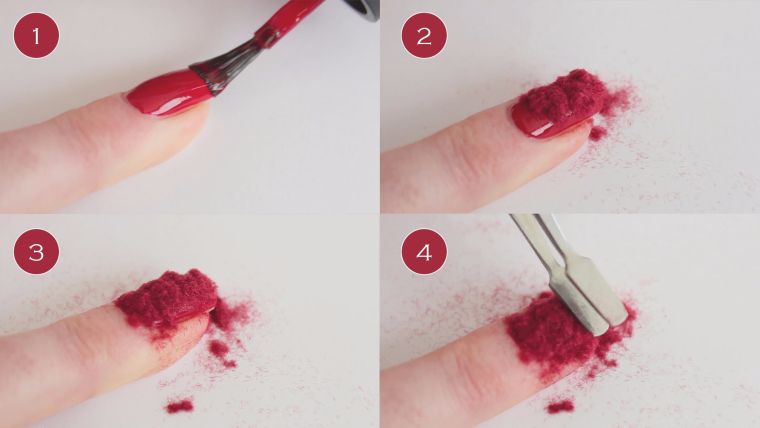 1

2

3

4