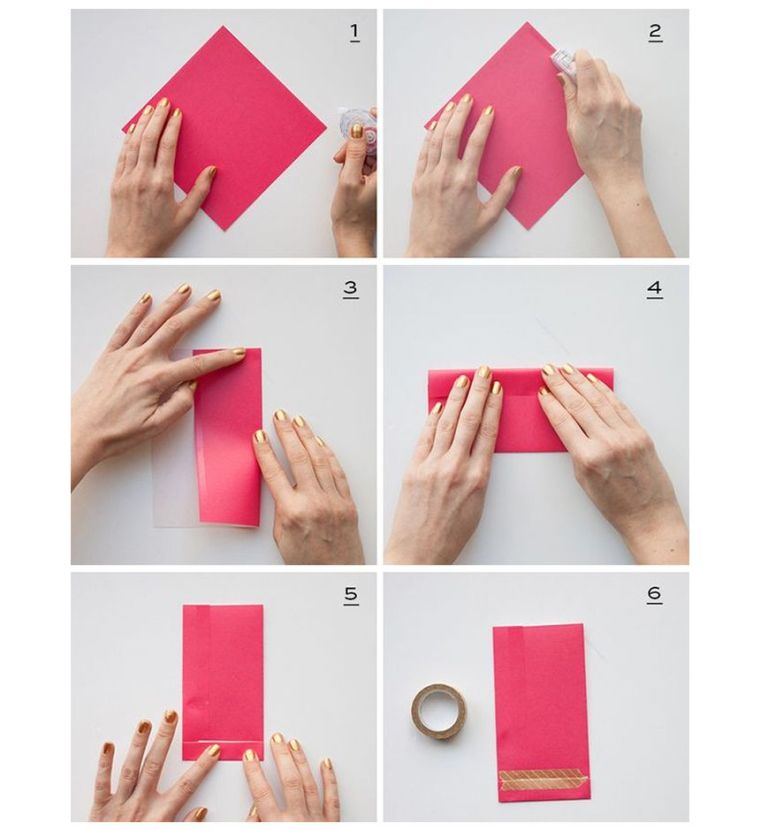 1

2

3

4

5

6